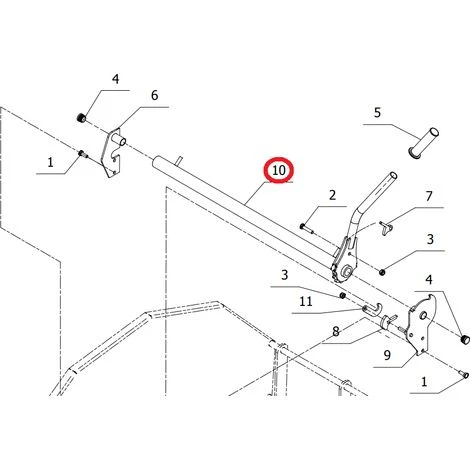 4
6
5
1
10
2
7
3
3
4
11
8
9
1